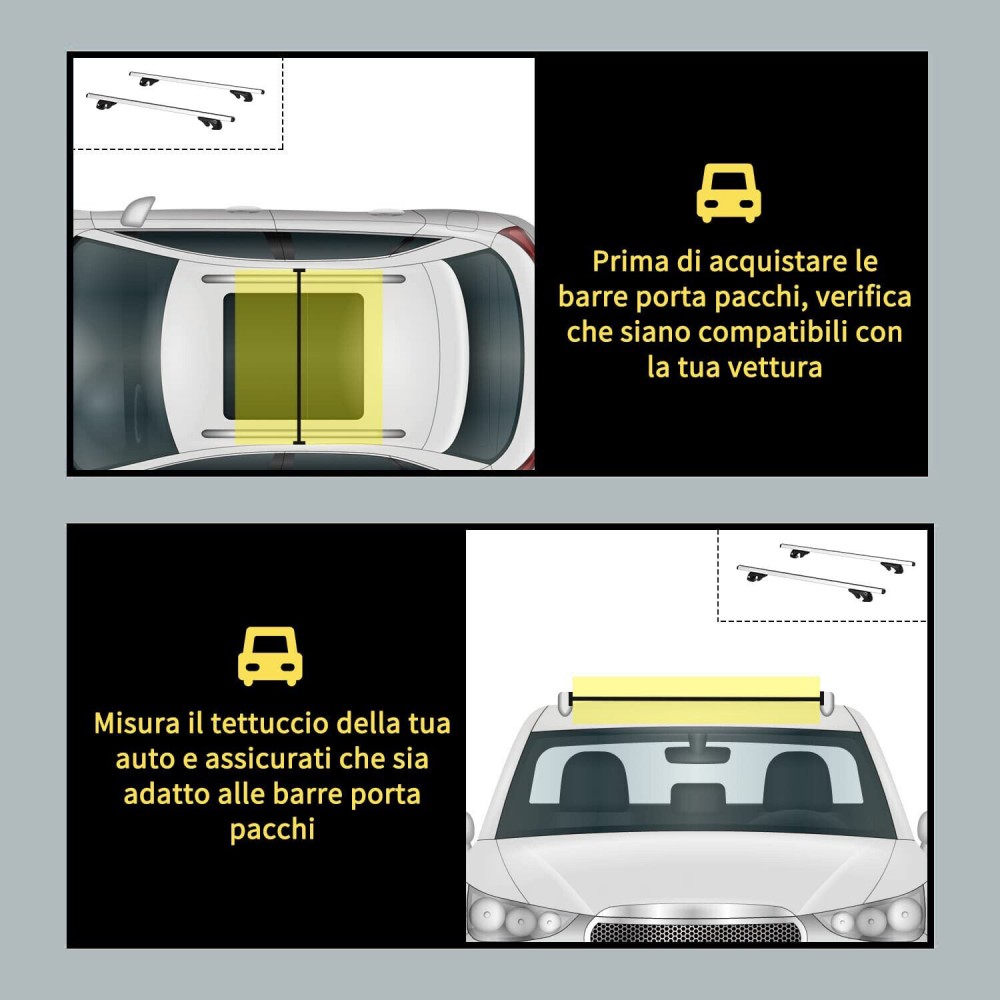 Prima di acquistare le barre porta pacchi, verifica che siano compatibili con la tua vettura

Misura il tettuccio della tua auto e assicurati che sia adatto alle barre porta pacchi