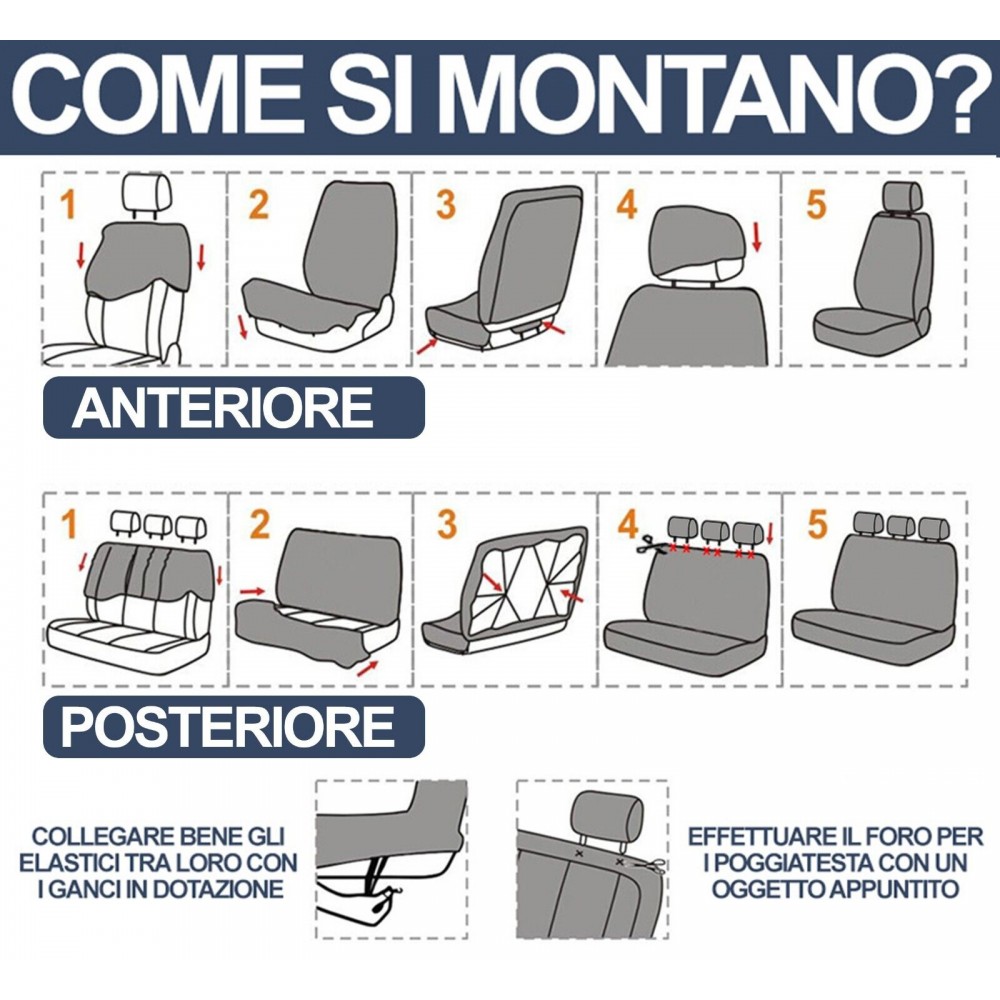 COME SI MONTANO?

1
2
3
4
5

ANTERIORE

1
2
3
4
5

POSTERIORE

COLLEGARE BENE GLI ELASTICI TRA LORO CON I GANCI IN DOTAZIONE

EFFETTUARE IL FORO PER I POGGIATESTA CON UN OGGETTO APPUNTITO