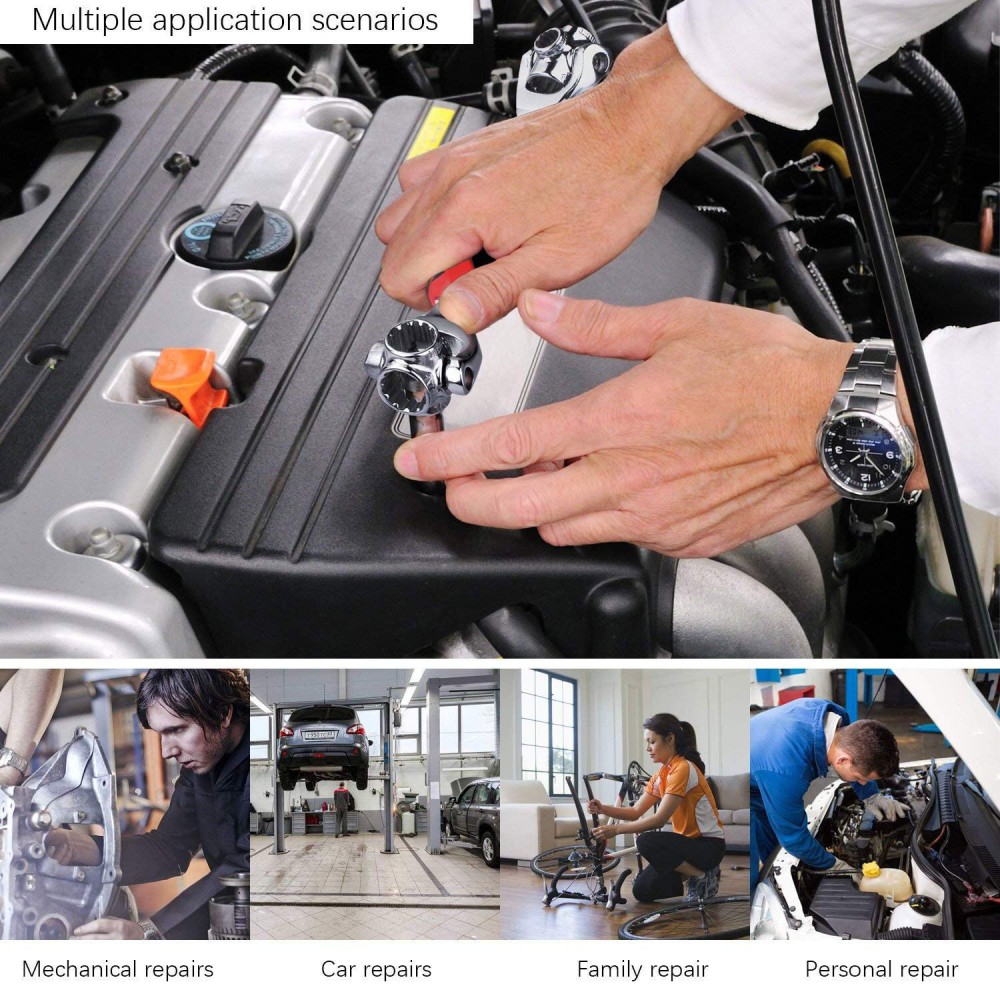 Multiple application scenarios

Mechanical repairs

Car repairs

Family repair

Personal repair