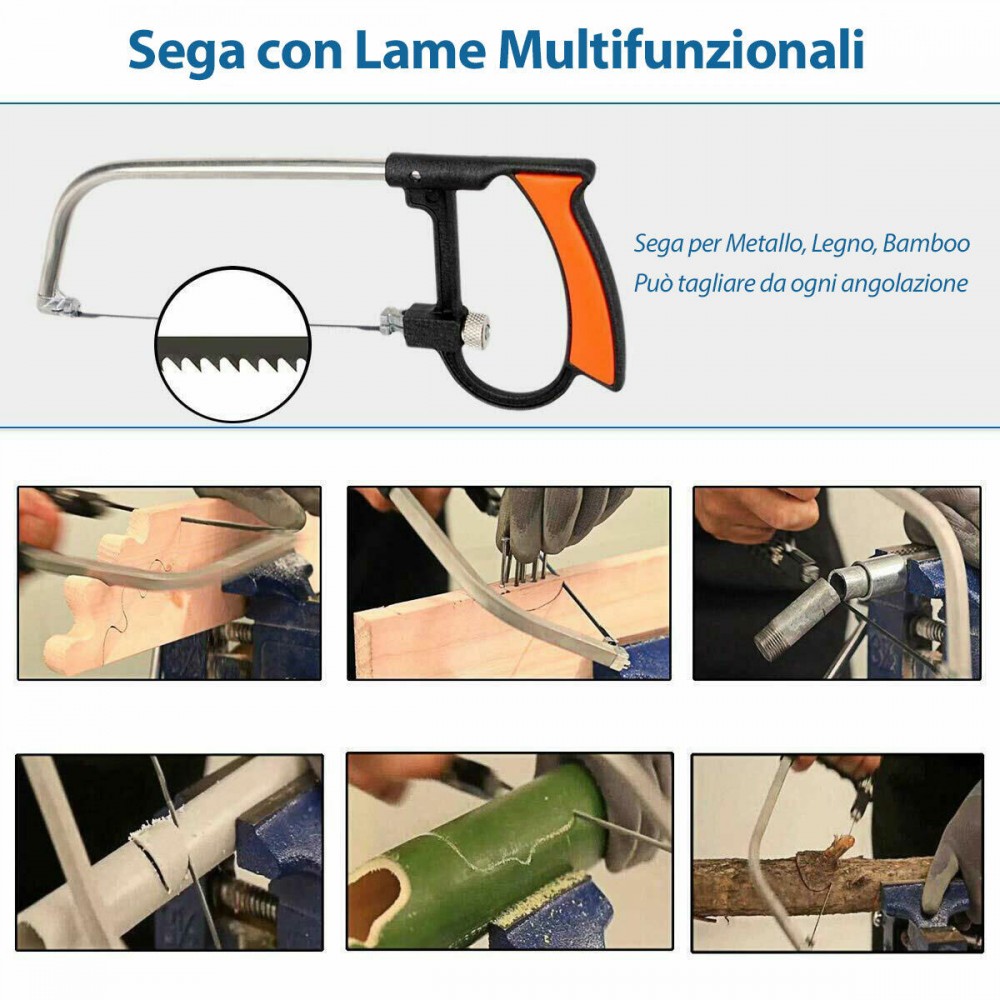 Sega con Lame Multifunzionali

Sega per Metallo, Legno, Bamboo
Può tagliare da ogni angolazione