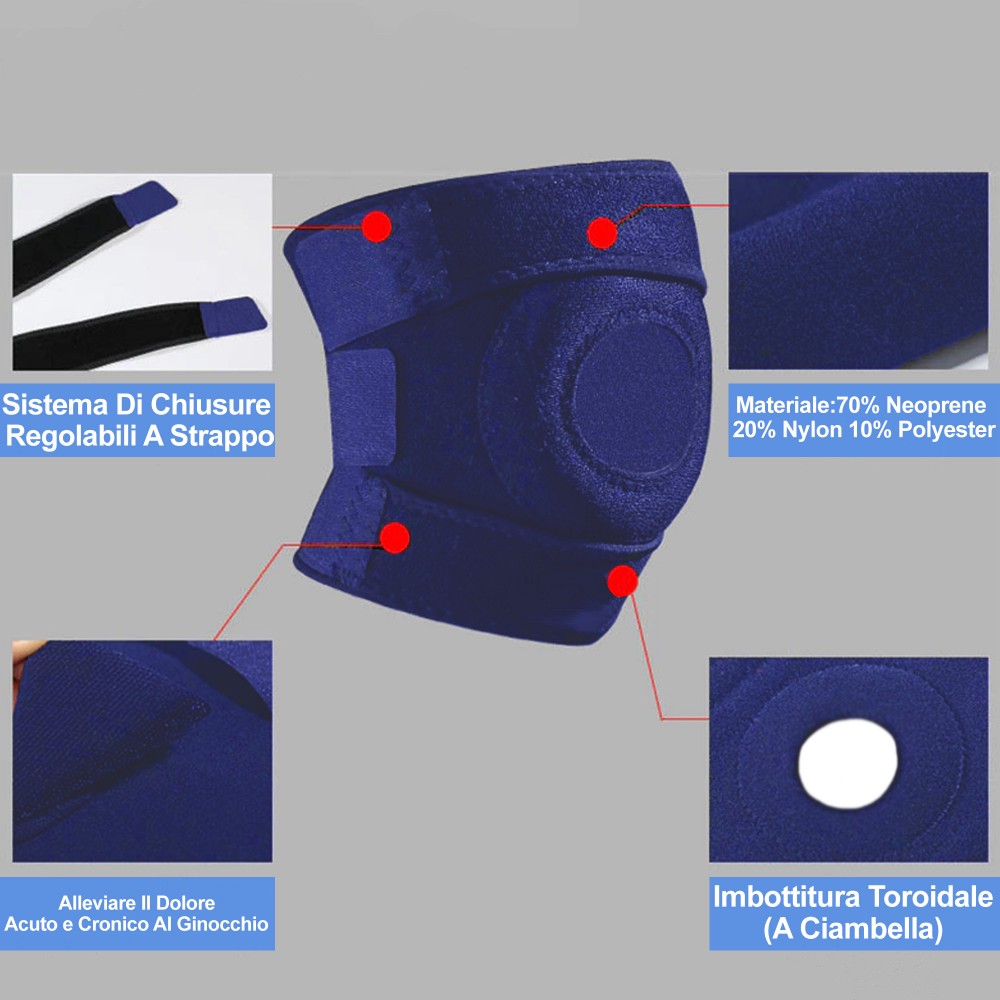 Sistema Di Chiusure Regolabili A Strappo

Materiale:70% Neoprene 20% Nylon 10% Polyester

Alleviare Il Dolore Acuto e Cronico Al Ginocchio

Imbottitura Toroidale (A Ciambella)