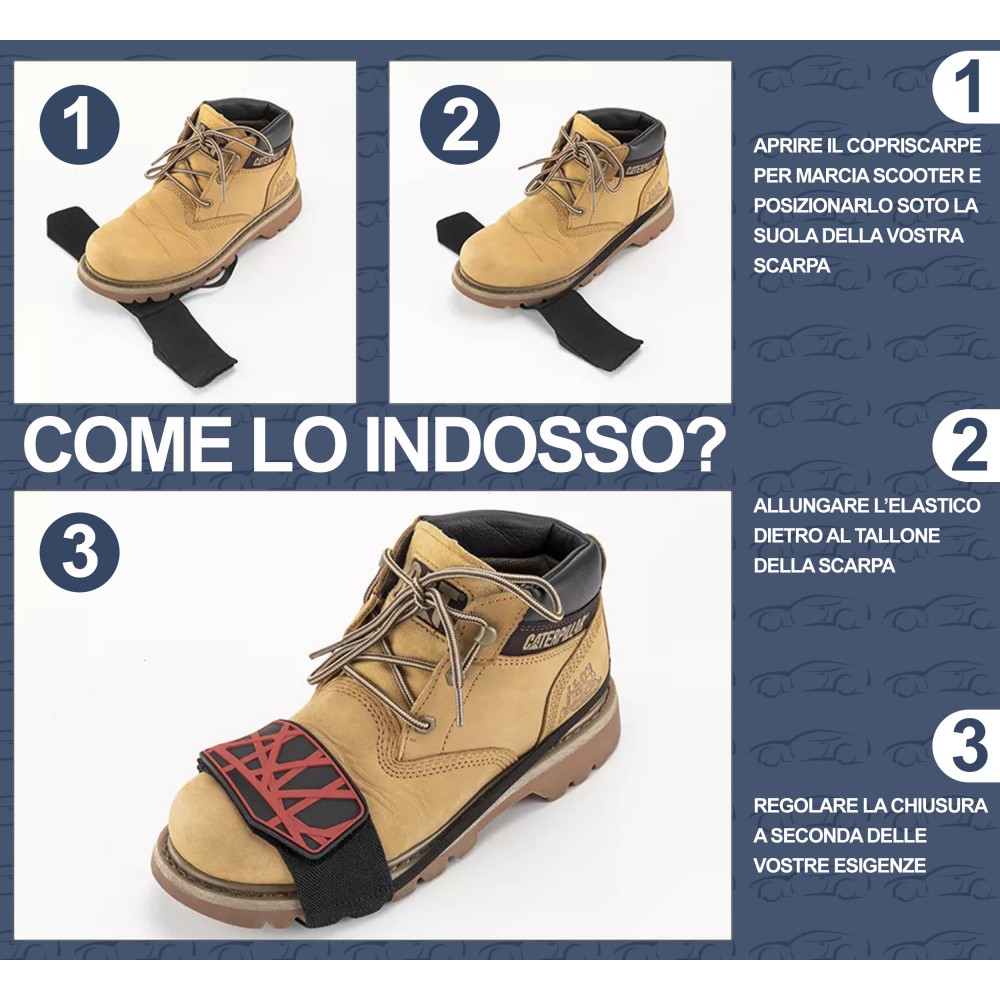 1

CATERPILLAR

2

CATERPILLAR

COME LO INDOSSO?

3

CATERPILLAR

1

APRIRE IL COPRISCARPE PER MARCIA SCOOTER E POSIZIONARLO SOTO LA SUOLA DELLA VOSTRA SCARPA

2

ALLUNGARE L'ELASTICO DIETRO AL TALLONE DELLA SCARPA

3

REGOLARE LA CHIUSURA A SECONDA DELLE VOSTRE ESIGENZE